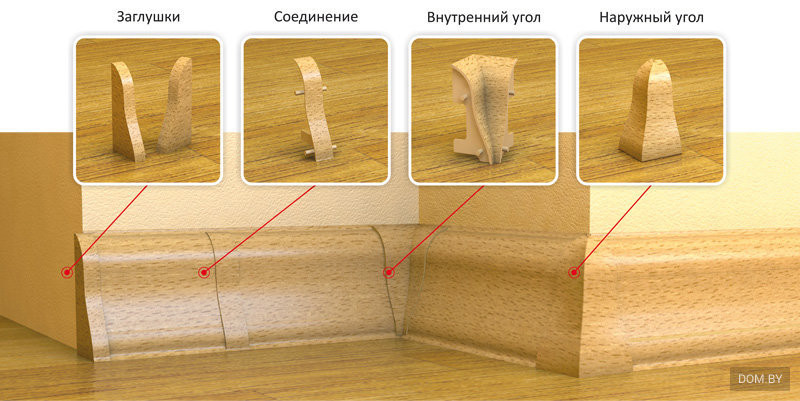 Заглушки

Соединение

Внутренний угол

Наружный угол

DOM.BY